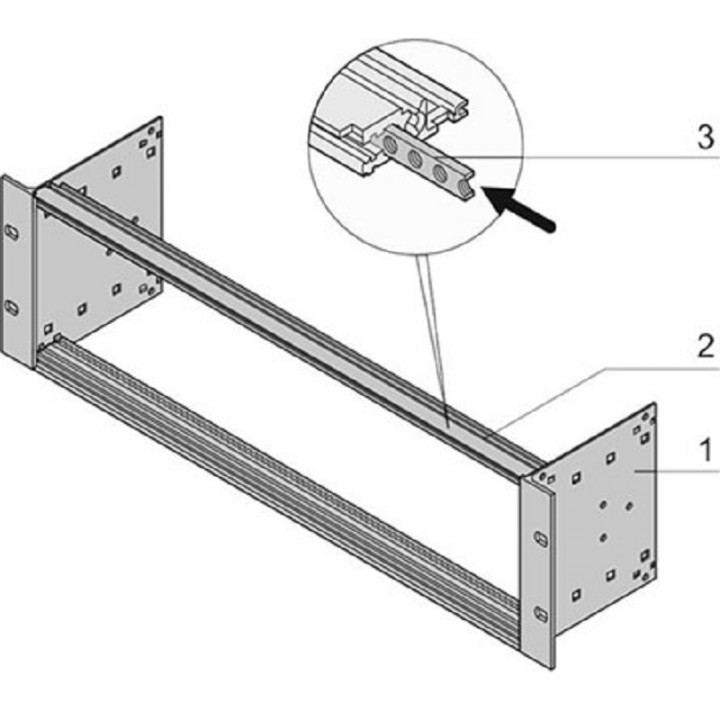 3
2
1